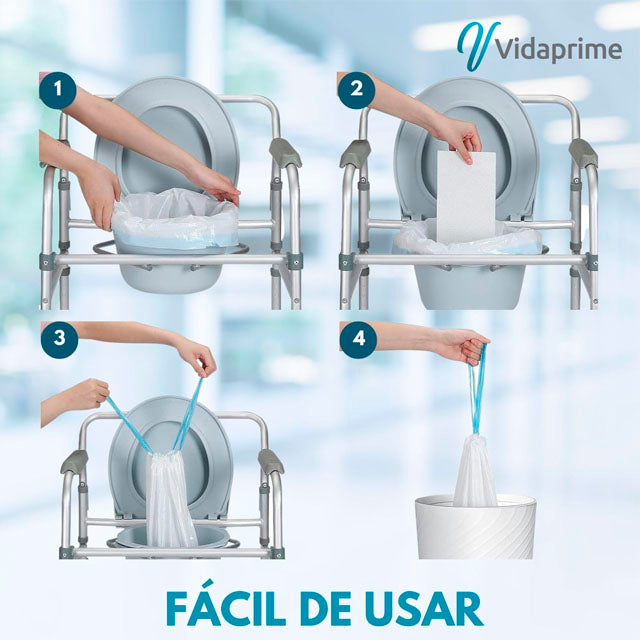 Vidaprime

1

2

3

4

FÁCIL DE USAR